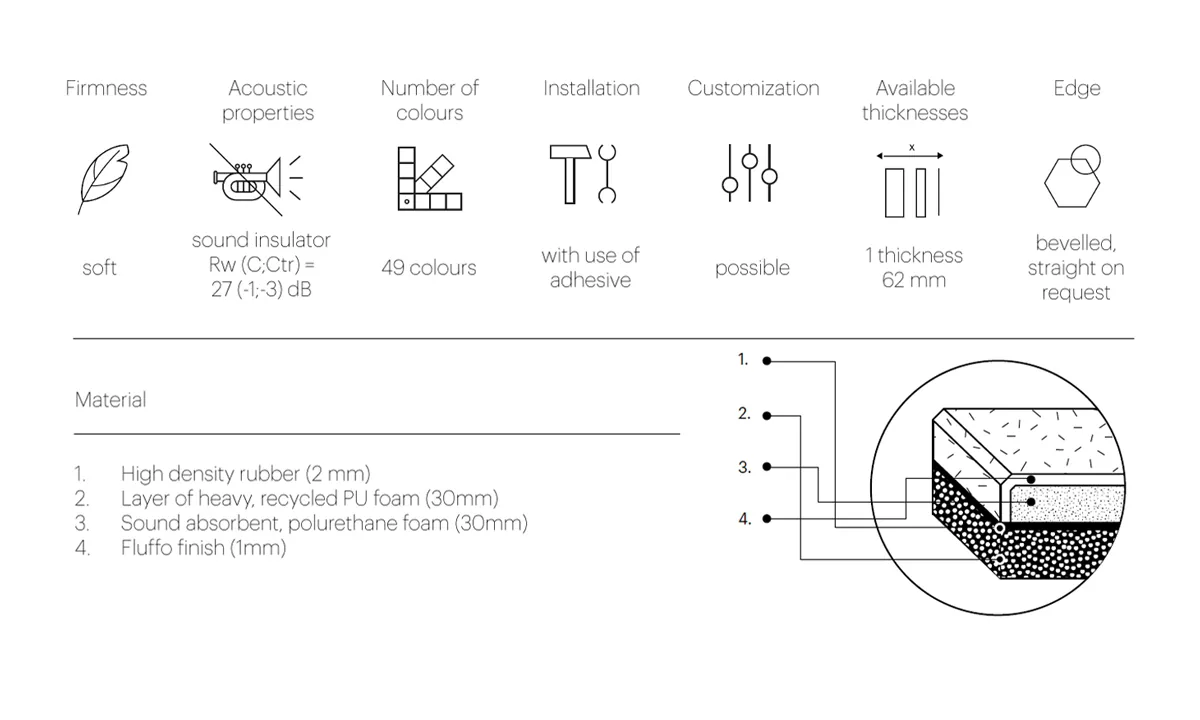 Firmness

soft

Acoustic properties

sound insulator Rw (C;Ctr) = 27 (-1;-3) dB

Number of colours

49 colours

Installation

with use of adhesive

Customization

possible

Available thicknesses

x

1 thickness 62 mm

Edge

bevelled, straight on request

Material

1. High density rubber (2 mm)
2. Layer of heavy, recycled PU foam (30mm)
3. Sound absorbent, polurethane foam (30mm)
4. Fluffo finish (1mm)

1.
2.
3.
4.